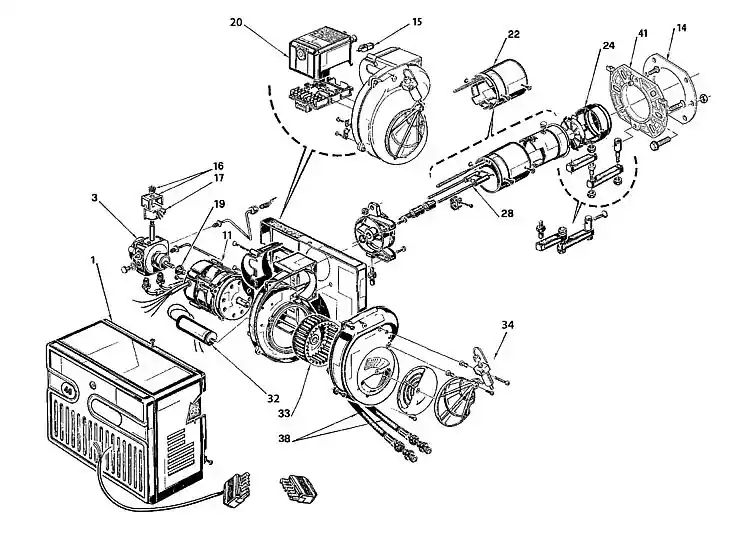 20
15
22
24
41
14
16
17
3
19
11
28
1
34
32
33
38